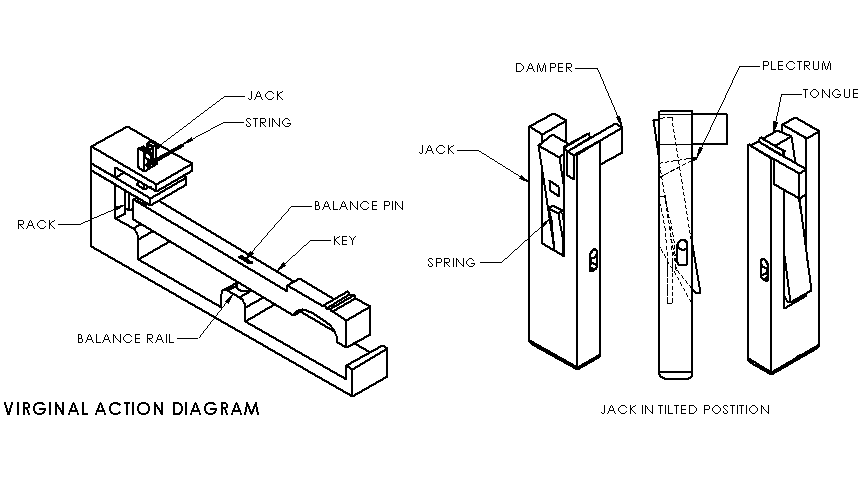 JACK
STRING
RACK
BALANCE PIN
KEY
BALANCE RAIL
VIRGINAL ACTION DIAGRAM

DAMPER
PLECTRUM
TONGUE
JACK
SPRING
JACK IN TILTED POSTITION