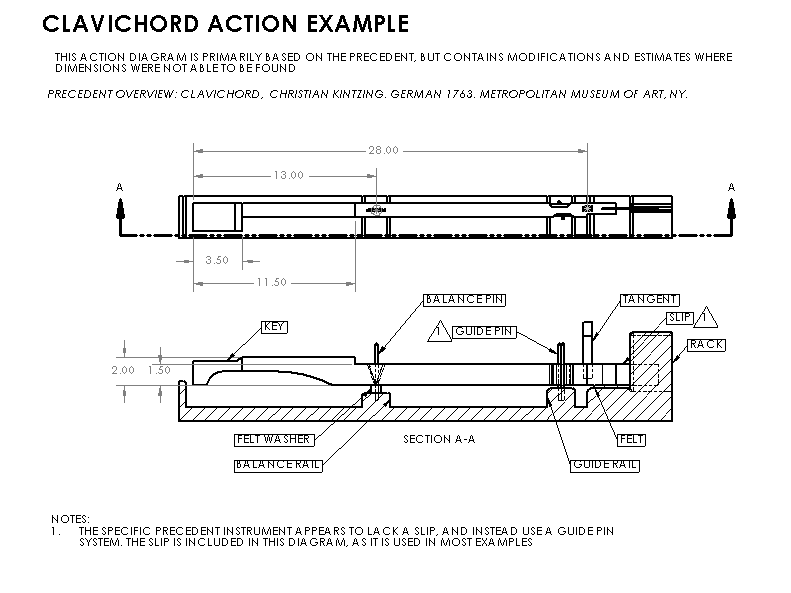 CLAVICHORD ACTION EXAMPLE

THIS ACTION DIAGRAM IS PRIMARILY BASED ON THE PRECEDENT, BUT CONTAINS MODIFICATIONS AND ESTIMATES WHERE DIMENSIONS WERE NOT ABLE TO BE FOUND

PRECEDENT OVERVIEW: CLAVICHORD, CHRISTIAN KINTZING. GERMAN 1763. METROPOLITAN MUSEUM OF ART, NY.

28.00
13.00
A
A
3.50
11.50

BALANCE PIN
TANGENT
KEY
1
GUIDE PIN
SLIP
1
RACK
2.00
1.50
FELT WASHER
SECTION A-A
FELT
BALANCE RAIL
GUIDE RAIL

NOTES:
1. THE SPECIFIC PRECEDENT INSTRUMENT APPEARS TO LACK A SLIP, AND INSTEAD USE A GUIDE PIN SYSTEM. THE SLIP IS INCLUDED IN THIS DIAGRAM, AS IT IS USED IN MOST EXAMPLES